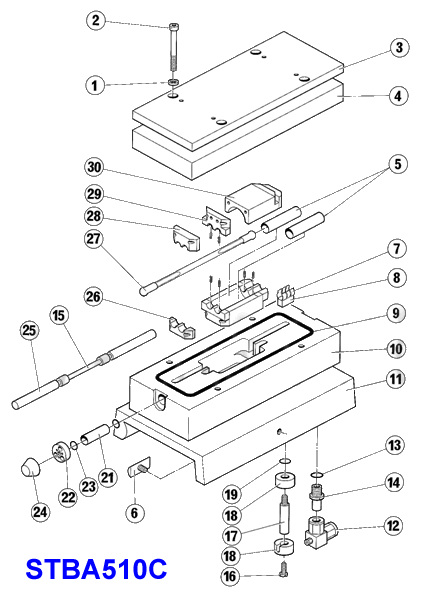 2
3
1
4
30
5
29
28
27
7
8
26
9
15
25
10
11
13
21
23
22
24
6
19
14
18
17
12
18
16
STBA510C